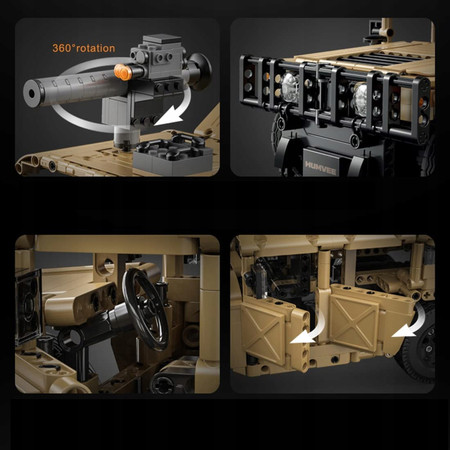 360°rotation

HUMVEE