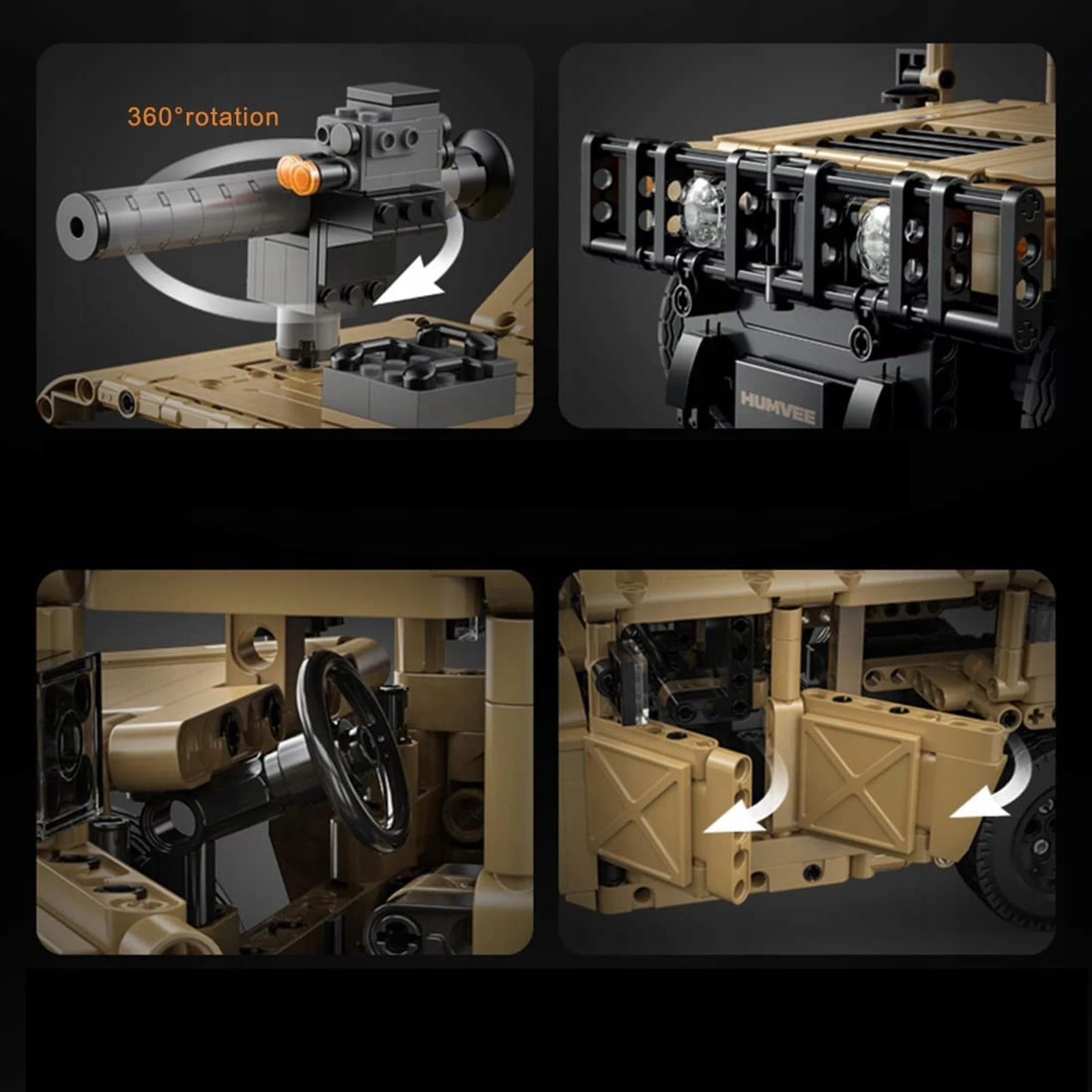 360°rotation

HUMVEE